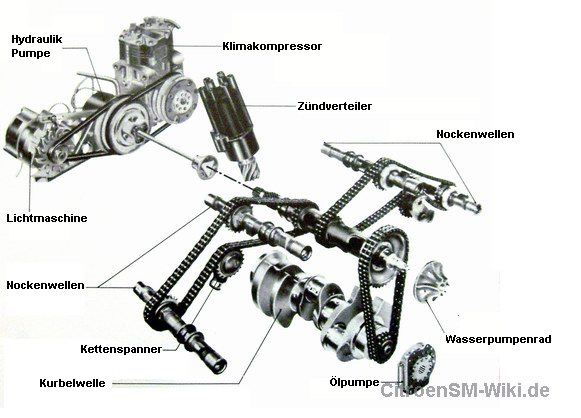 Hydraulik Pumpe

Klimakompressor

Zündverteiler

Nockenwellen

Lichtmaschine

Nockenwellen

Kettenspanner

Kurbelwelle

Wasserpumpenrad

Ölpumpe

CitroenSM-Wiki.de